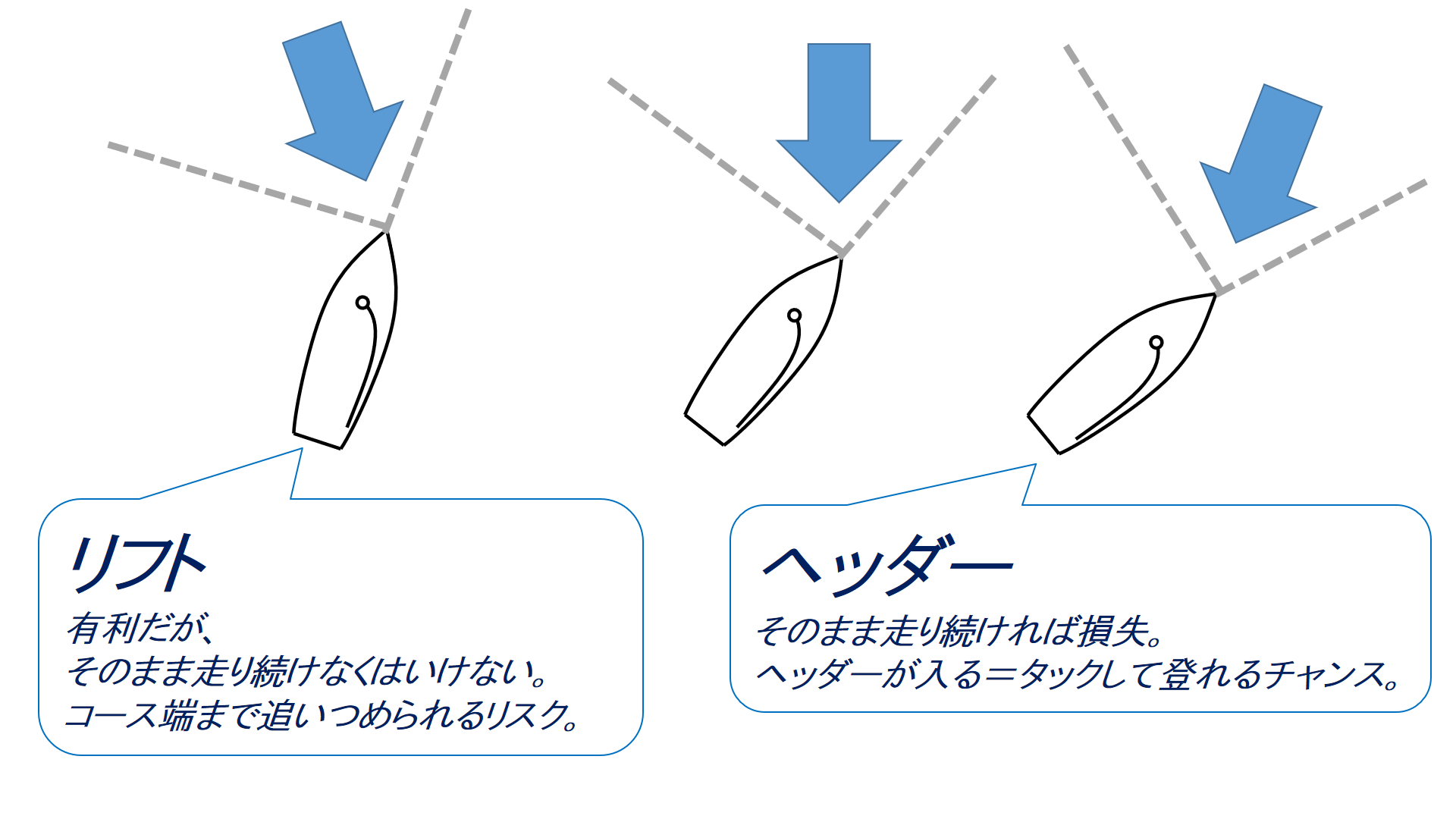 リフト

有利だが、
そのまま走り続けなくはいけない。
コース端まで追いつめられるリスク。

ヘッダー

そのまま走り続ければ損失。
ヘッダーが入る＝タックして登れるチャンス。